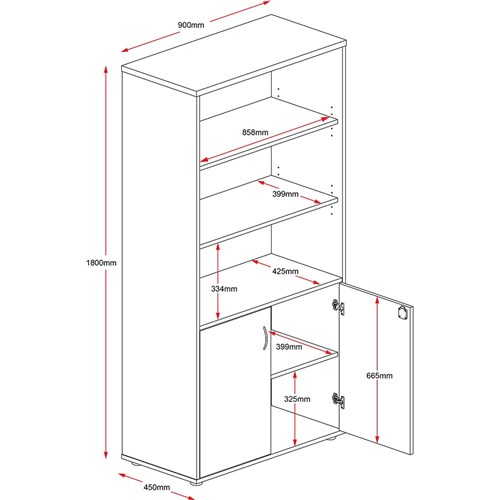 900mm

858mm

399mm

1800mm

425mm

334mm

399mm

665mm

325mm

450mm