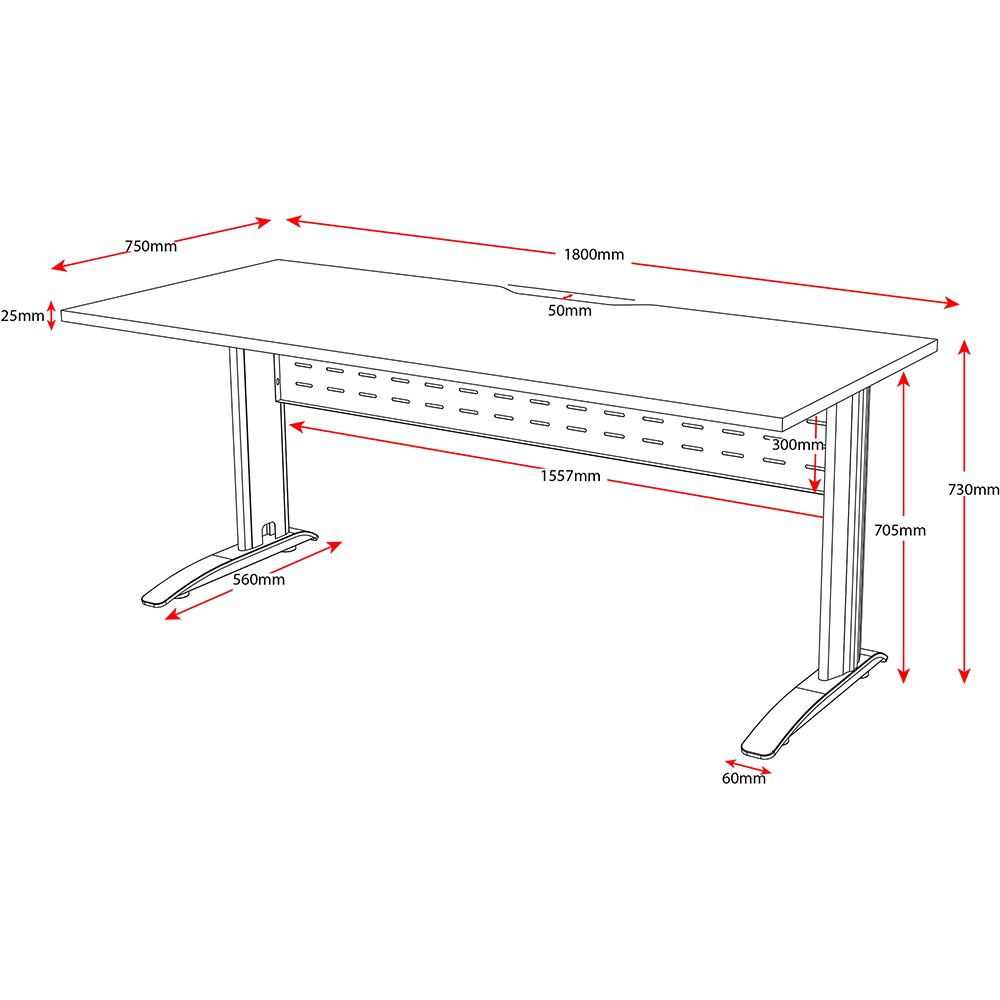 750mm
1800mm
25mm
50mm
300mm
1557mm
730mm
705mm
560mm
60mm